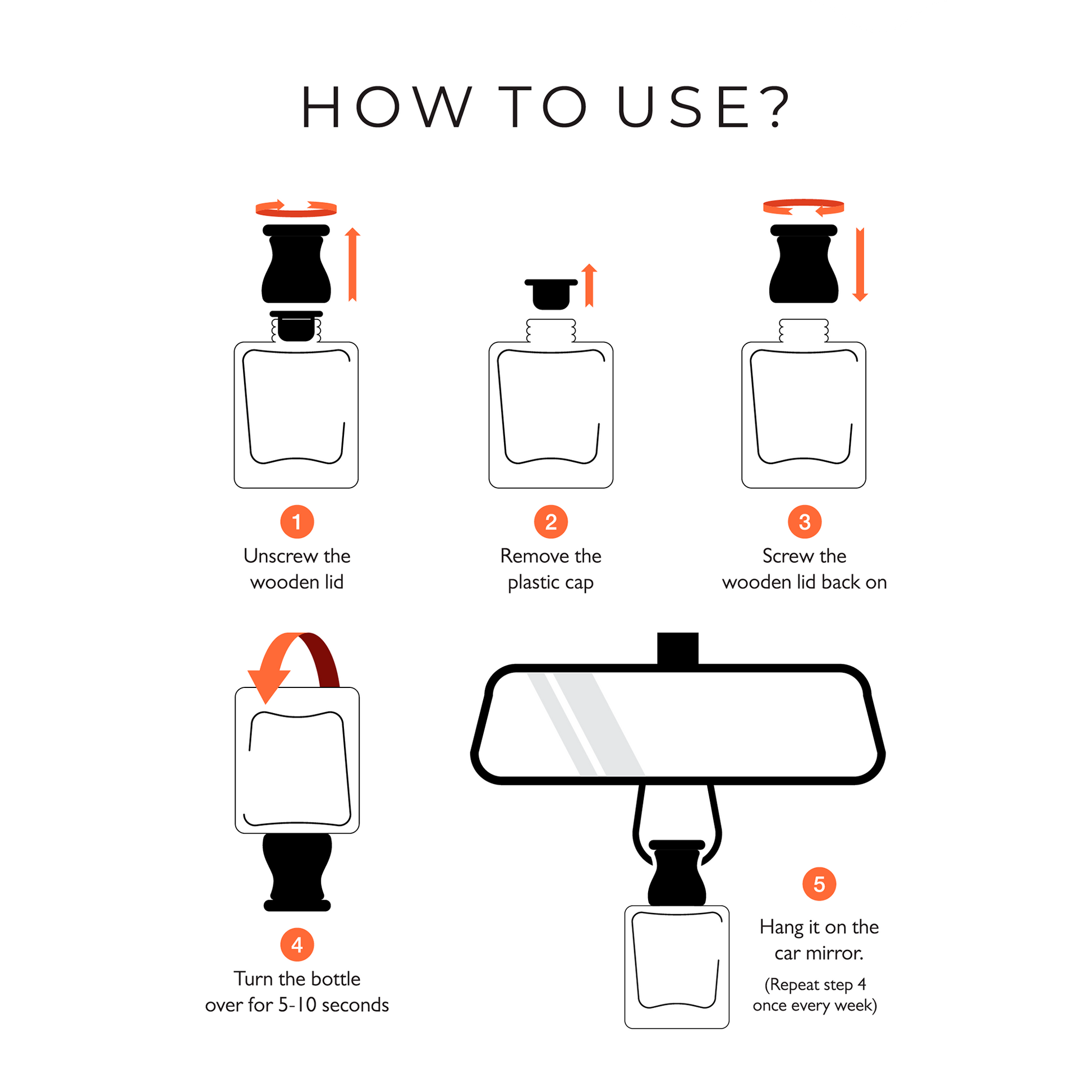 HOW TO USE?

1
Unscrew the wooden lid

2
Remove the plastic cap

3
Screw the wooden lid back on

4
Turn the bottle over for 5-10 seconds

5
Hang it on the car mirror.
(Repeat step 4 once every week)