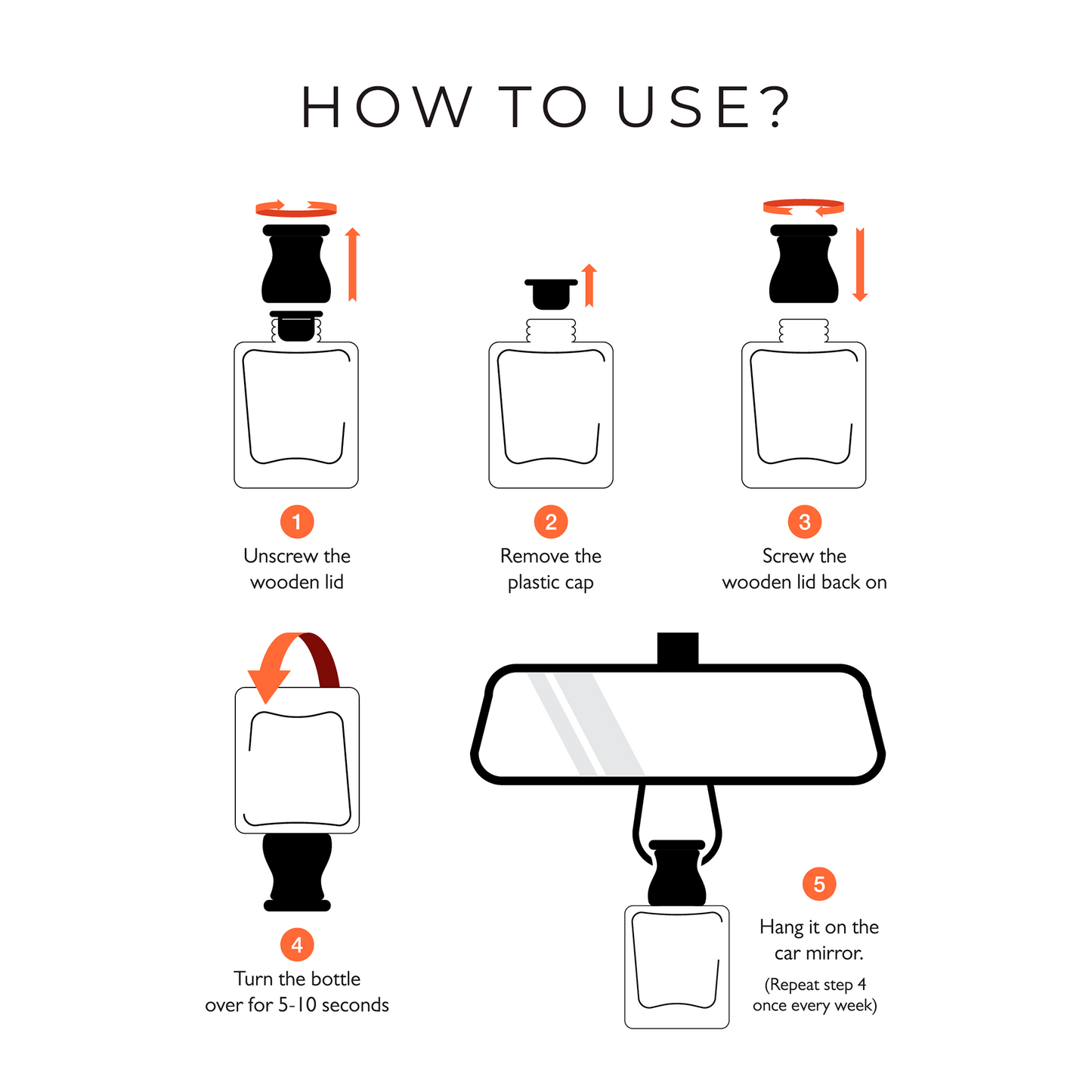 HOW TO USE?

1
Unscrew the wooden lid

2
Remove the plastic cap

3
Screw the wooden lid back on

4
Turn the bottle over for 5-10 seconds

5
Hang it on the car mirror.
(Repeat step 4 once every week)