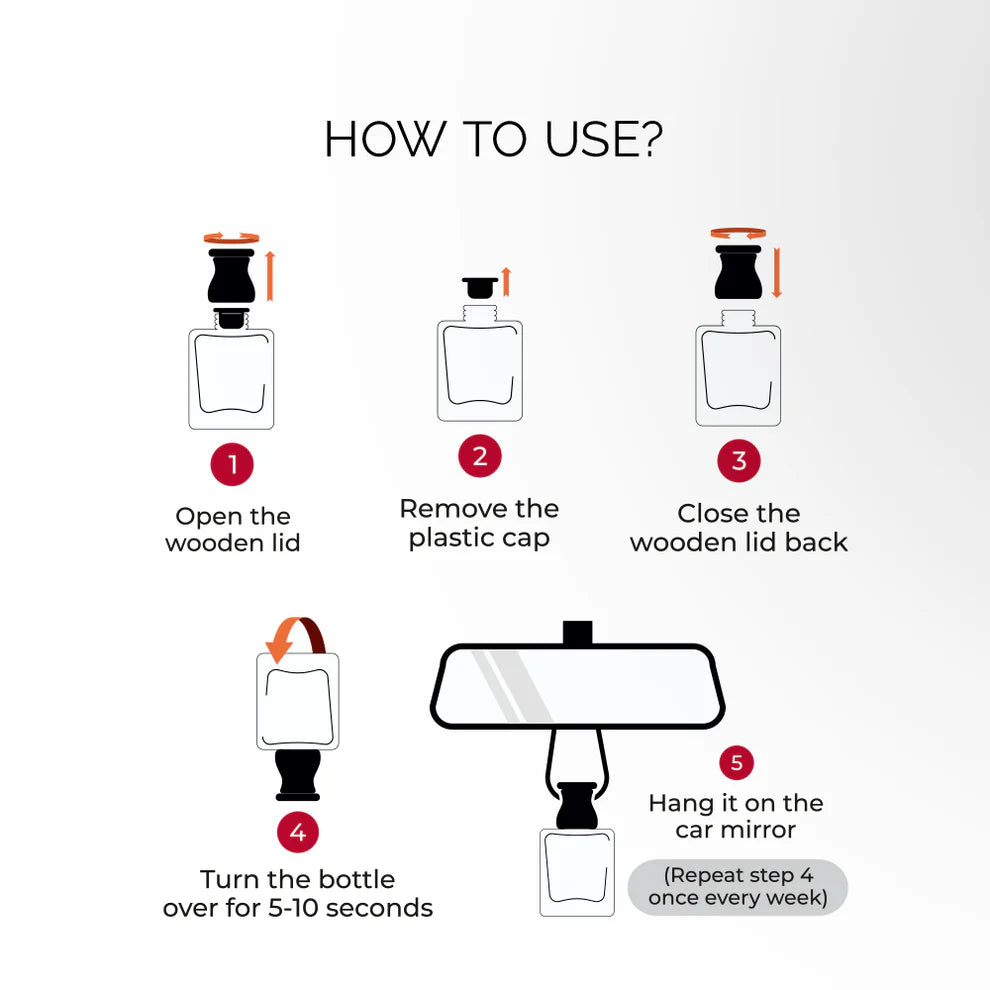 HOW TO USE?

1
Open the wooden lid

2
Remove the plastic cap

3
Close the wooden lid back

4
Turn the bottle over for 5-10 seconds

5
Hang it on the car mirror

(Repeat step 4 once every week)