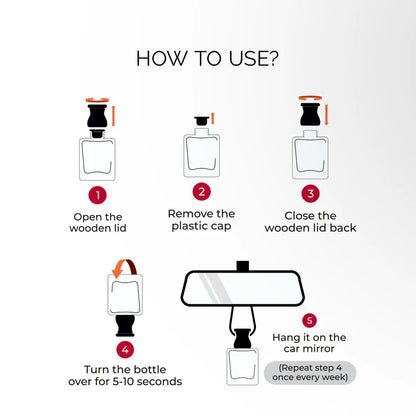 HOW TO USE?

1
Open the wooden lid

2
Remove the plastic cap

3
Close the wooden lid back

4
Turn the bottle over for 5-10 seconds

5
Hang it on the car mirror

(Repeat step 4 once every week)