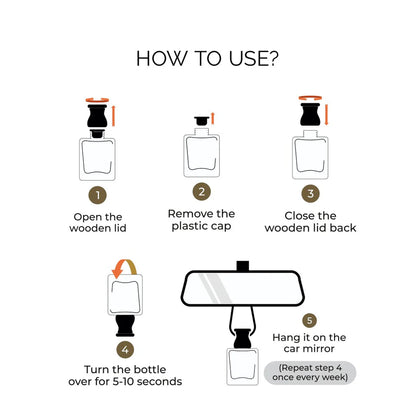 HOW TO USE?

1
Open the wooden lid

2
Remove the plastic cap

3
Close the wooden lid back

4
Turn the bottle over for 5-10 seconds

5
Hang it on the car mirror

(Repeat step 4 once every week)