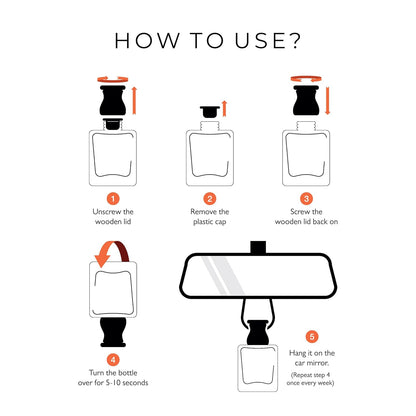 HOW TO USE?

1
Unscrew the wooden lid

2
Remove the plastic cap

3
Screw the wooden lid back on

4
Turn the bottle over for 5-10 seconds

5
Hang it on the car mirror.
(Repeat step 4 once every week)