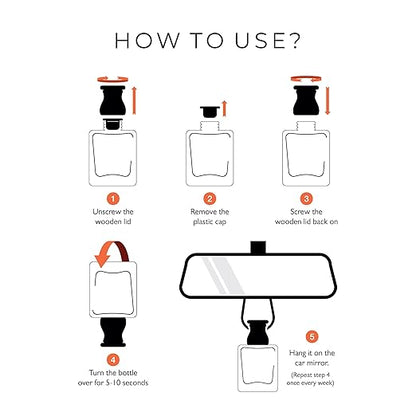 HOW TO USE?

1
Unscrew the wooden lid

2
Remove the plastic cap

3
Screw the wooden lid back on

4
Turn the bottle over for 5-10 seconds

5
Hang it on the car mirror.
(Repeat step 4 once every week)