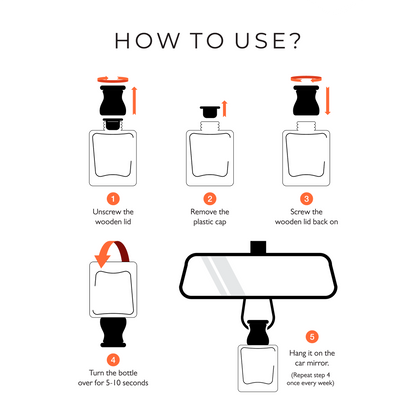 HOW TO USE?

1
Unscrew the wooden lid

2
Remove the plastic cap

3
Screw the wooden lid back on

4
Turn the bottle over for 5-10 seconds

5
Hang it on the car mirror.
(Repeat step 4 once every week)