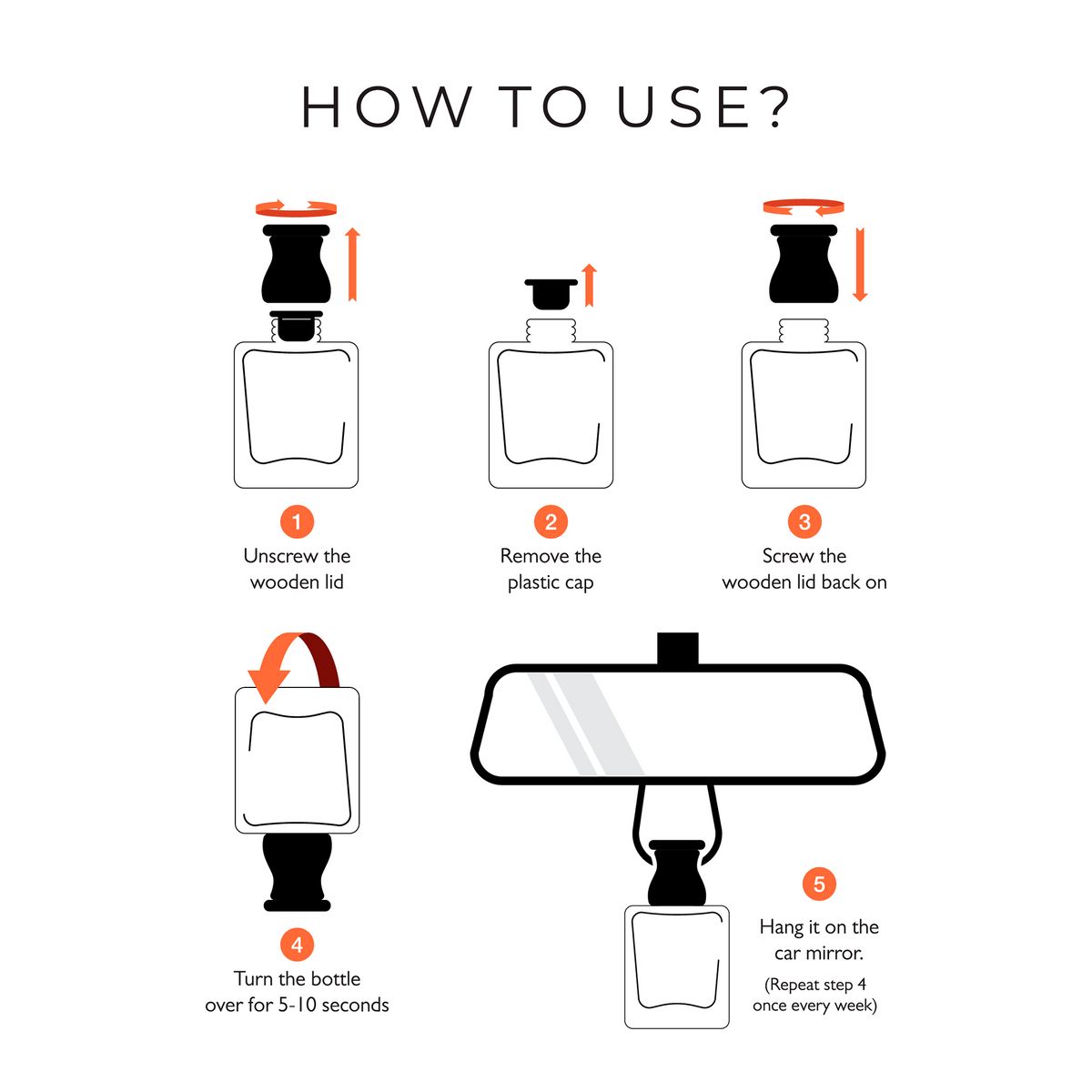 HOW TO USE?

1
Unscrew the wooden lid

2
Remove the plastic cap

3
Screw the wooden lid back on

4
Turn the bottle over for 5-10 seconds

5
Hang it on the car mirror.
(Repeat step 4 once every week)